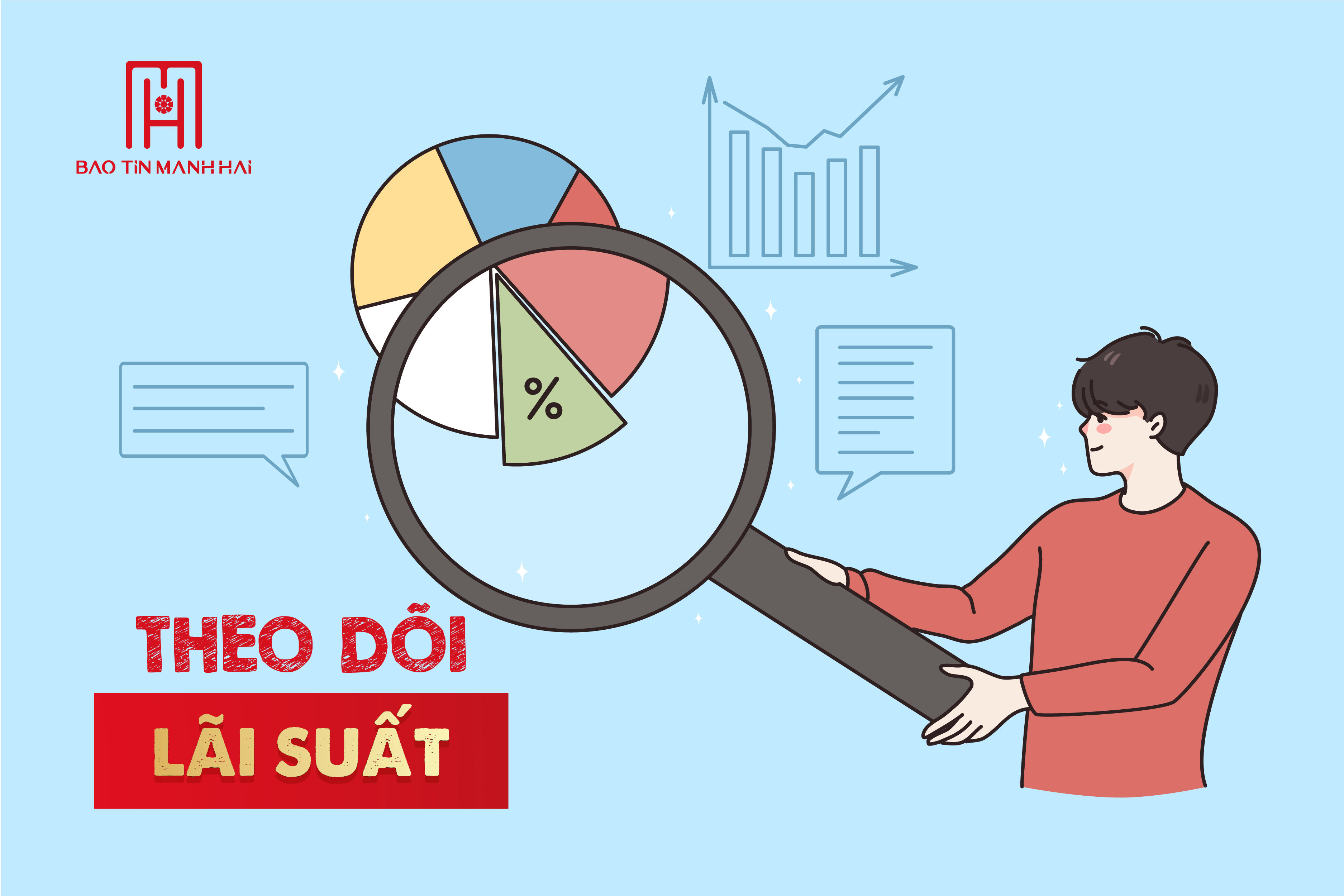 BAO TIN MANH HAI

%

THEO DÕI

LÃI SUẤT